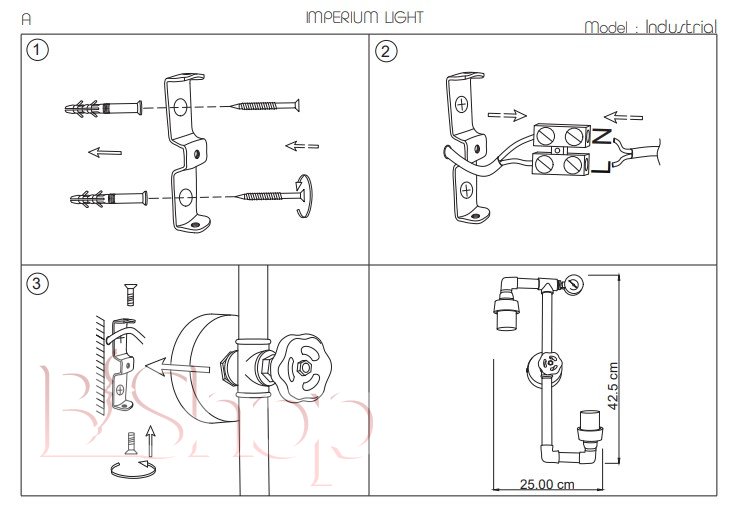 A

IMPERIUM LIGHT

Model : Industrial

1

2

N

L

3

BShop

42.5 cm

25.00 cm