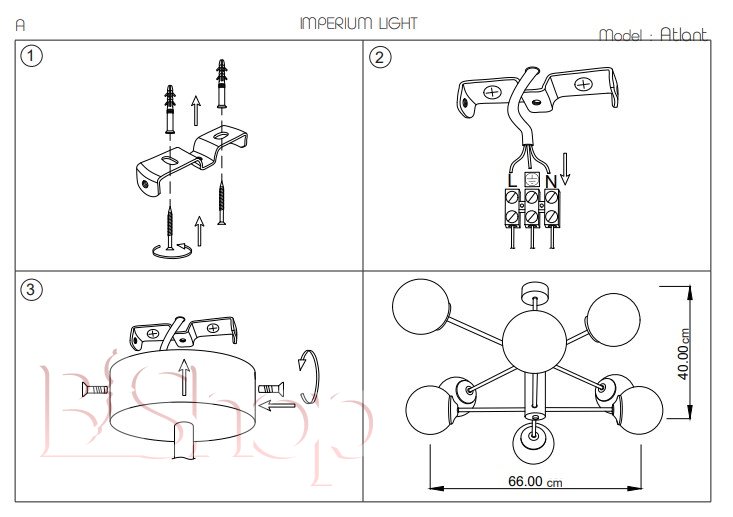 A

IMPERIUM LIGHT

Model : Atlant

1

2

L N

3

BShop

40.00 cm

66.00 cm