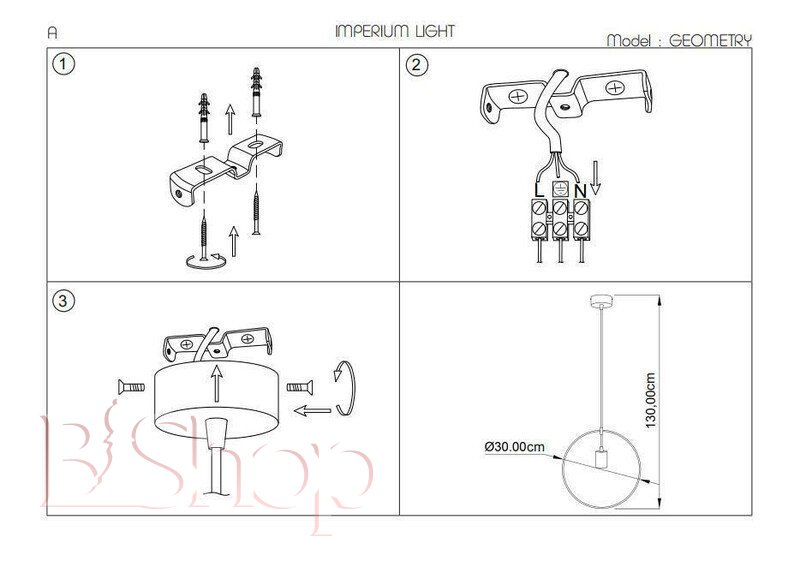 A

IMPERIUM LIGHT

Model : GEOMETRY

1

2

L N

3

130,00cm

Ø30.00cm

BShop