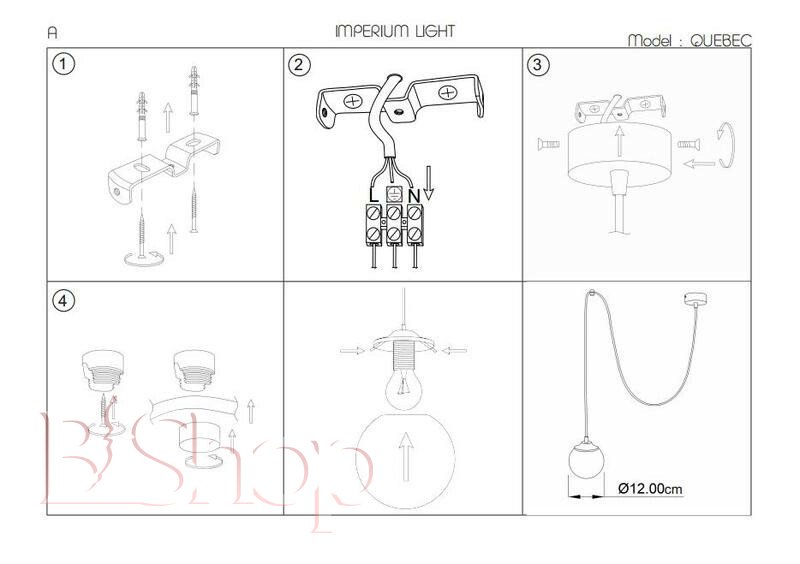 A

IMPERIUM LIGHT

Model : QUEBEC

1

2

L N

3

4

BShop

Ø12.00cm