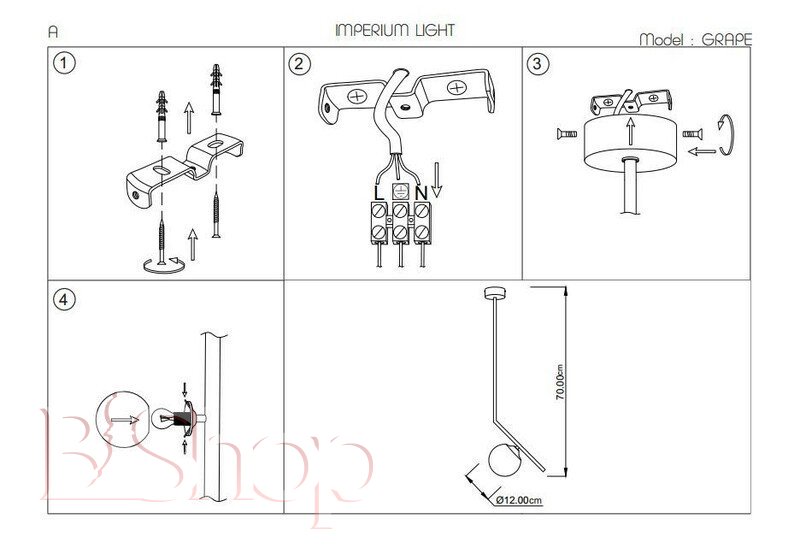 A

IMPERIUM LIGHT

Model : GRAPE

1

2

L N

3

4

70.00cm

Ø12.00cm

BShop