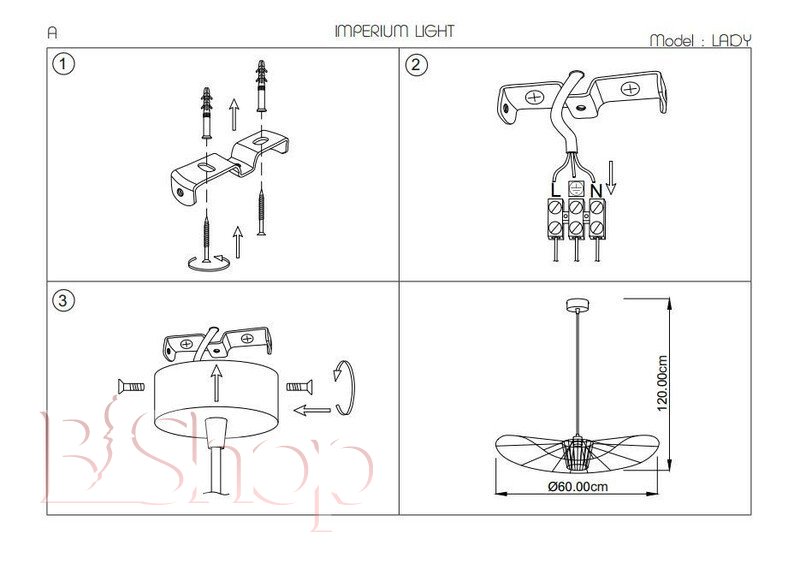 A

IMPERIUM LIGHT

Model : LADY

1

2

L N

3

120.00cm

Ø60.00cm

BShop