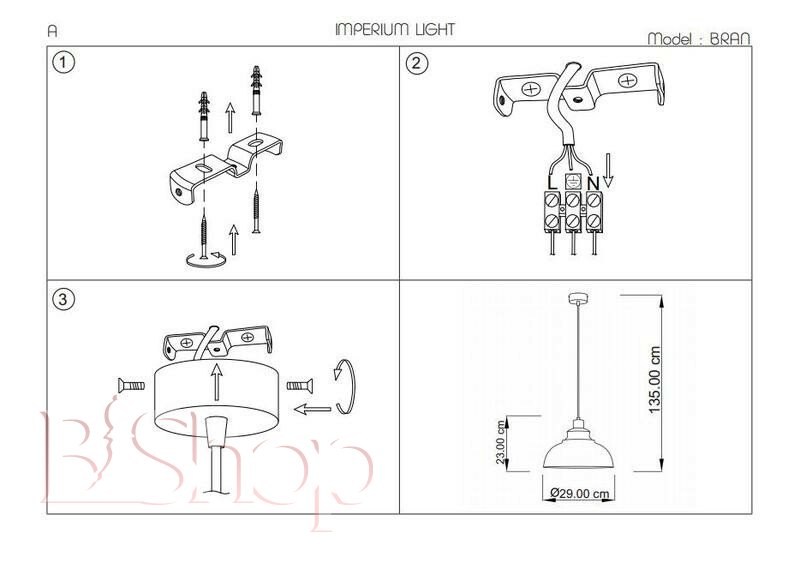 A
IMPERIUM LIGHT
Model : BRAN

1

2

L N

3

BShop

135.00 cm
23.00 cm
Ø29.00 cm