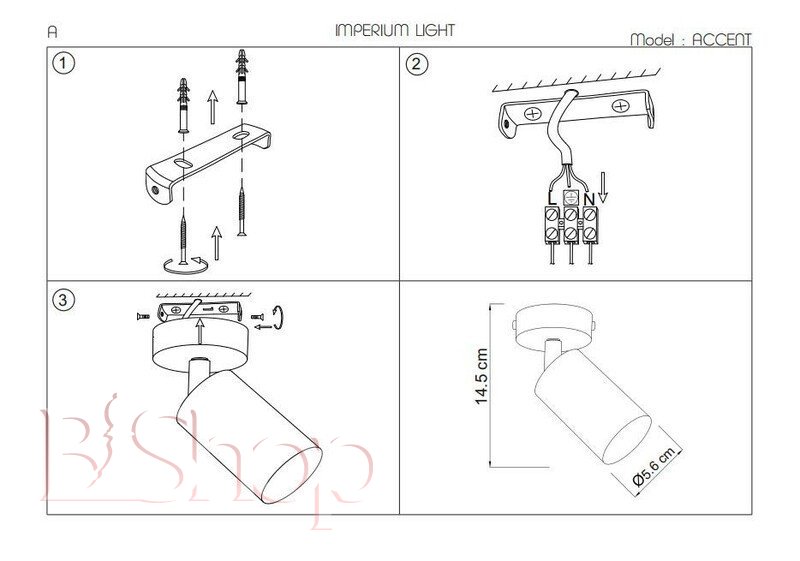 A

IMPERIUM LIGHT

Model : ACCENT

1

2

L N

3

14.5 cm

Ø5.6 cm

BShop