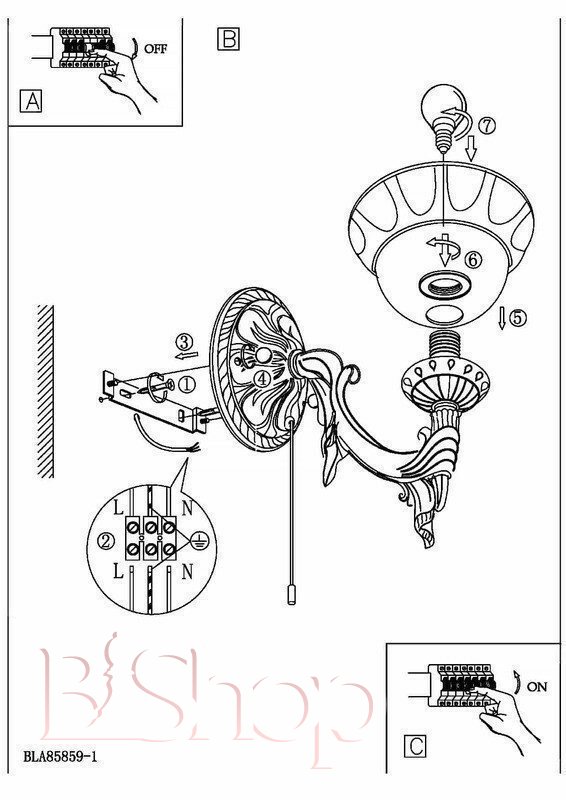 OFF
A
B
7
6
5
3
1
4
L
N
2
L
N
BShop
ON
C
BLA85859-1