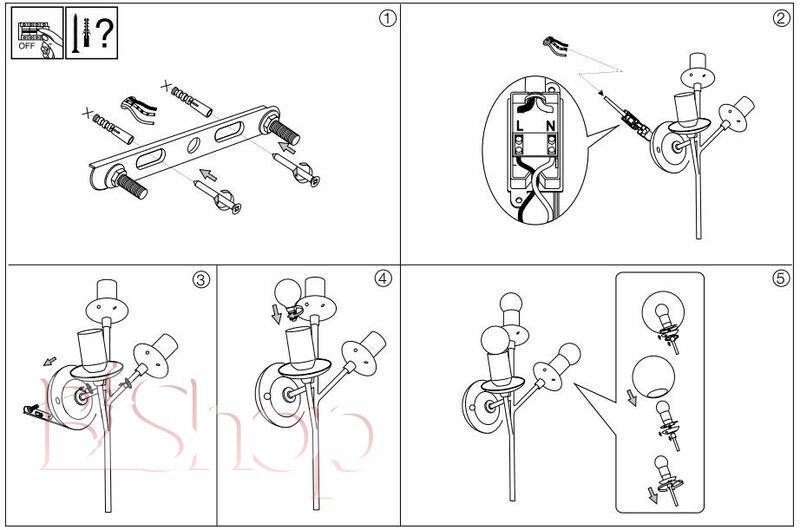 OFF ?
①
②
L N
③
④
⑤
EzShop