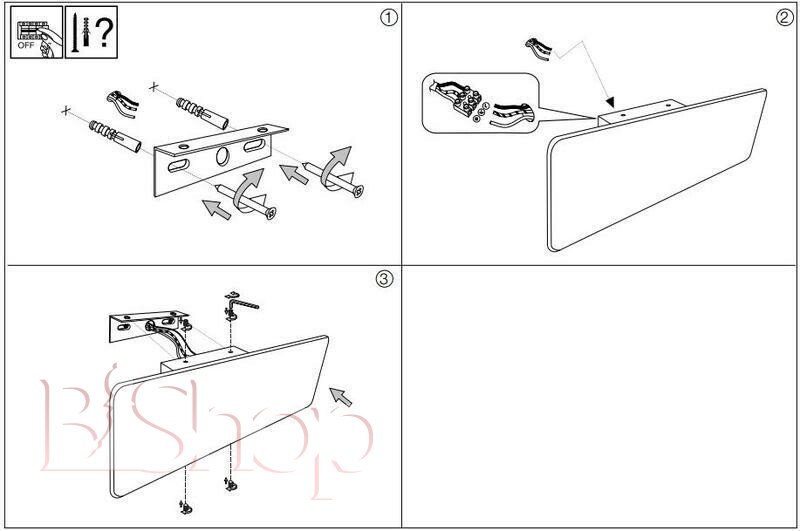 OFF

?

①

②

③

BShop