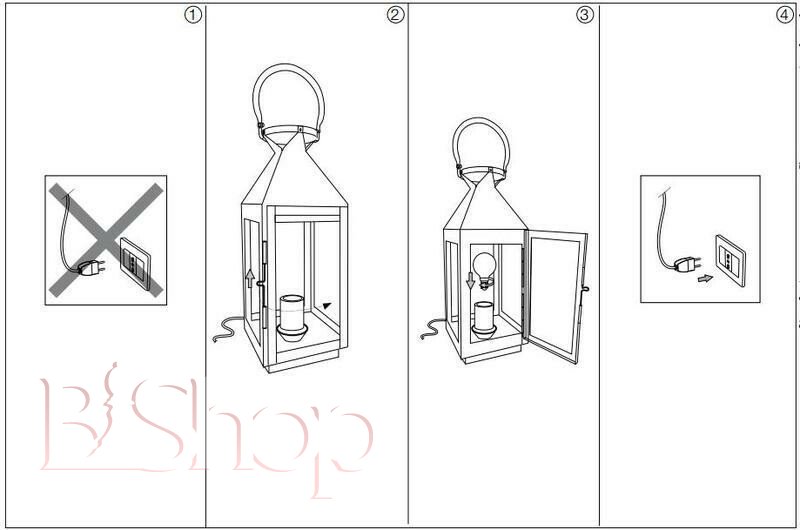 ①

②

③

④

B Shop