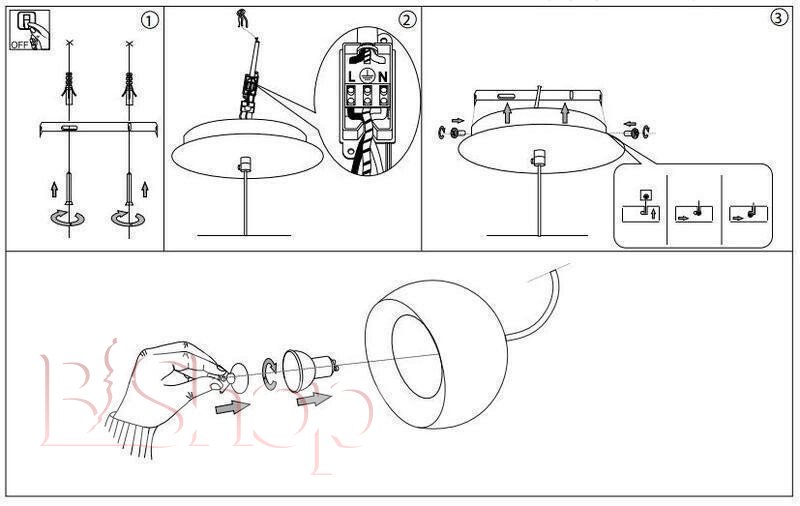 OFF
①
②
L N
③
BShop