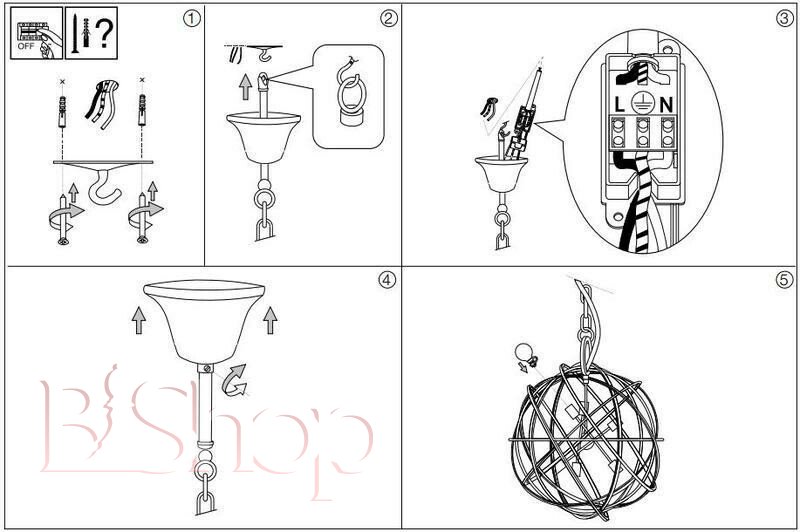 OFF
?
①
②
③
L
N
④
⑤
BShop