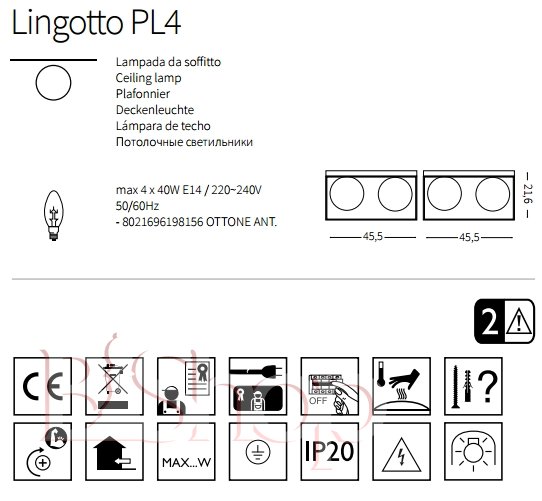 Lingotto PL4

Lampada da soffitto
Ceiling lamp
Plafonnier
Deckenleuchte
Lámpara de techo
Потолочные светильники

max 4 x 40W E14 / 220~240V
50/60Hz
- 8021696198156 OTTONE ANT.

21,6

45,5

45,5

2

CE

OFF

?

MAX...W

IP20