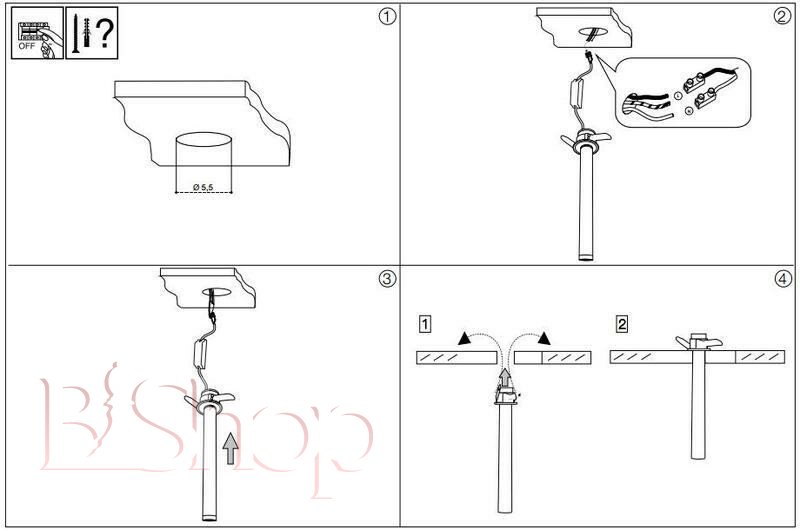 OFF

?

①

Ø 5,5

②

③

BShop

④

1

2