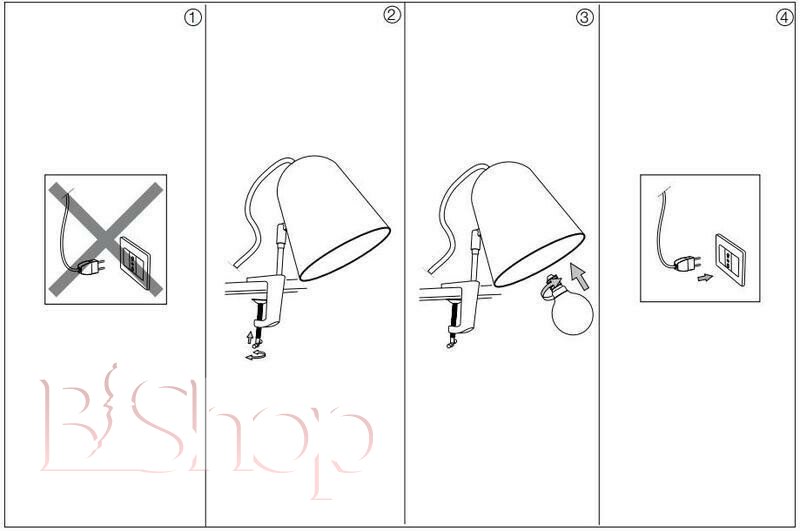 ①

②

③

④

BShop