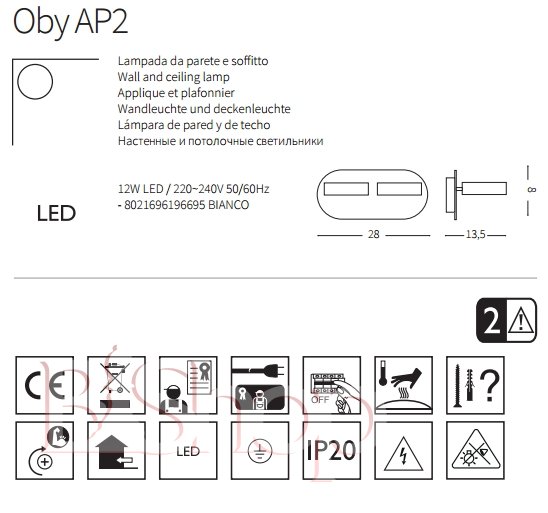 Oby AP2

Lampada da parete e soffitto
Wall and ceiling lamp
Applique et plafonnier
Wandleuchte und deckenleuchte
Lámpara de pared y de techo
Настенные и потолочные светильники

LED

12W LED / 220~240V 50/60Hz
- 8021696196695 BIANCO

28

13,5

8

2

CE

OFF

?

LED

IP20