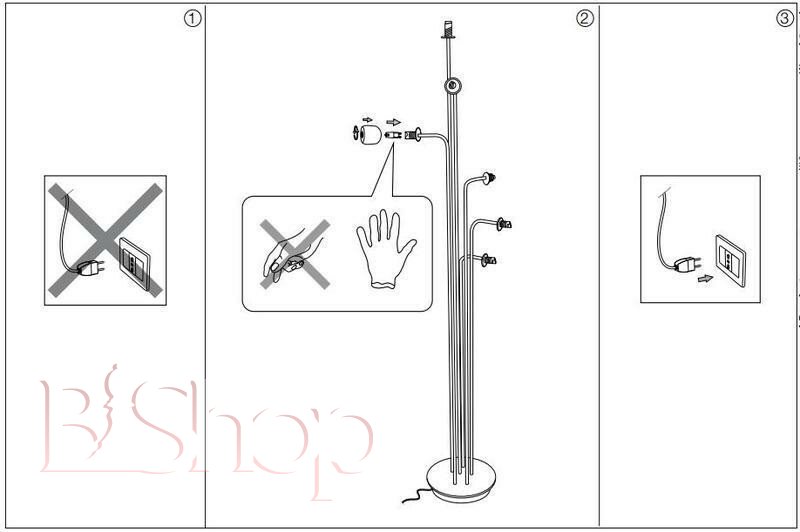 ①

②

③

BShop