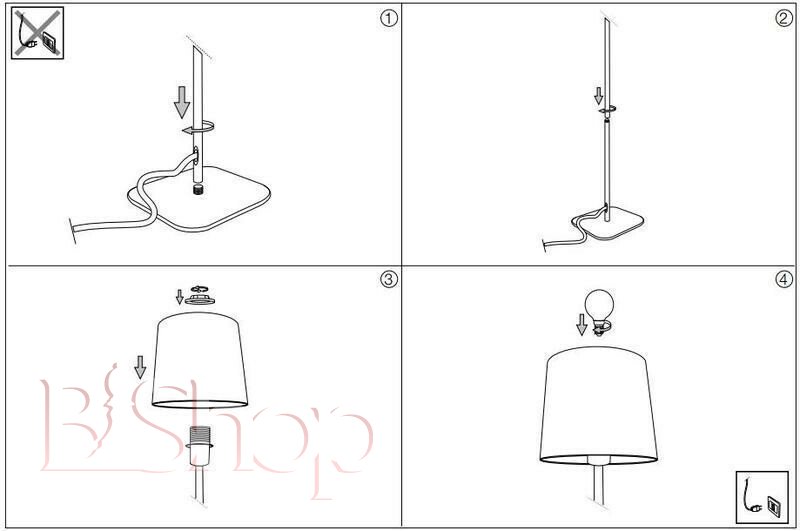 ①

②

③

④

BShop