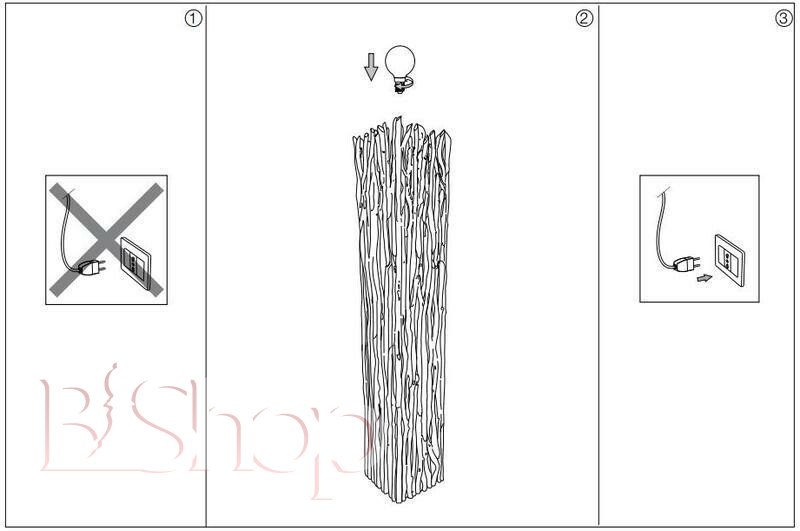 ①

②

③

BShop