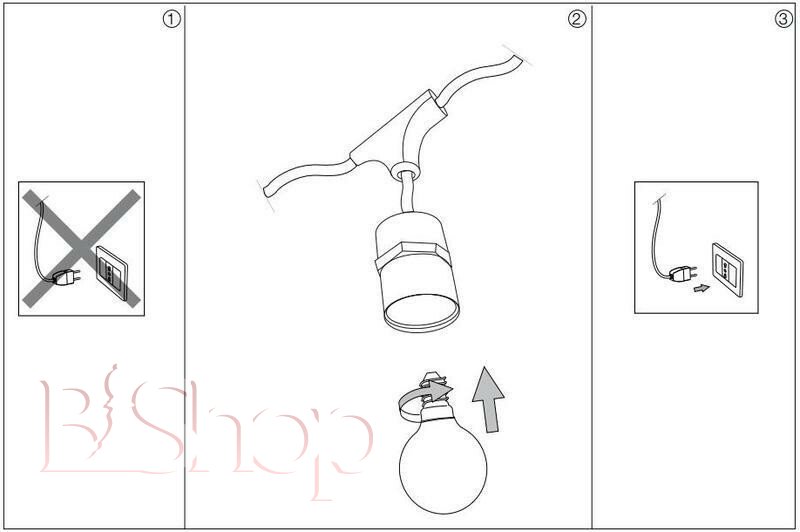 ①

②

③

B Shop