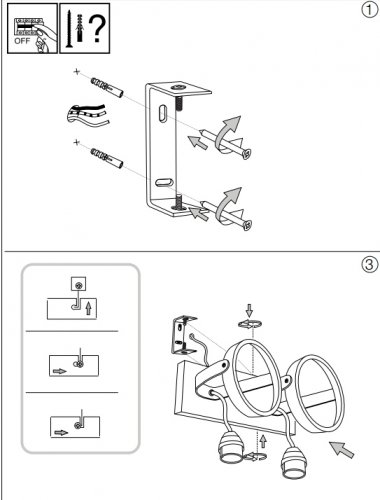 OFF

?

①

③